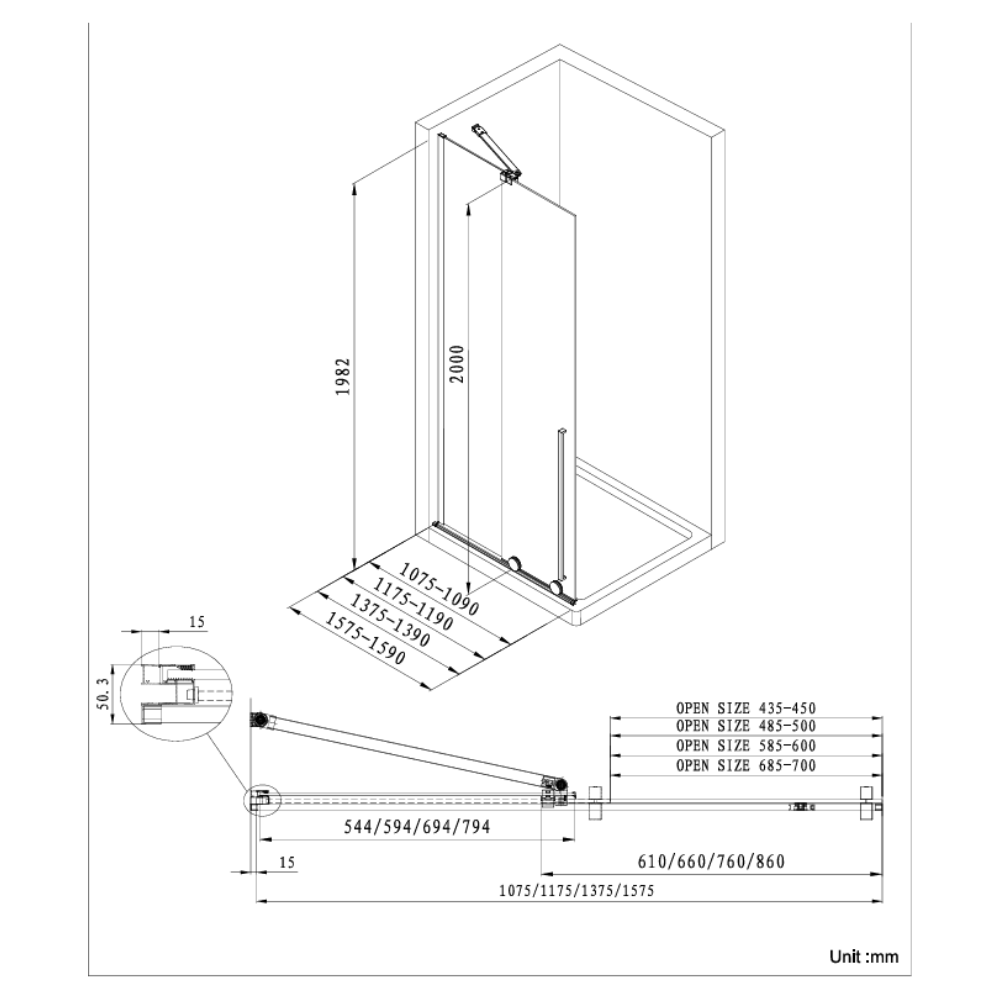 1982
2000
1075-1090
1175-1190
1375-1390
1575-1590
15
50.3
OPEN SIZE 435-450
OPEN SIZE 485-500
OPEN SIZE 585-600
OPEN SIZE 685-700
544/594/694/794
15
610/660/760/860
1075/1175/1375/1575
Unit :mm