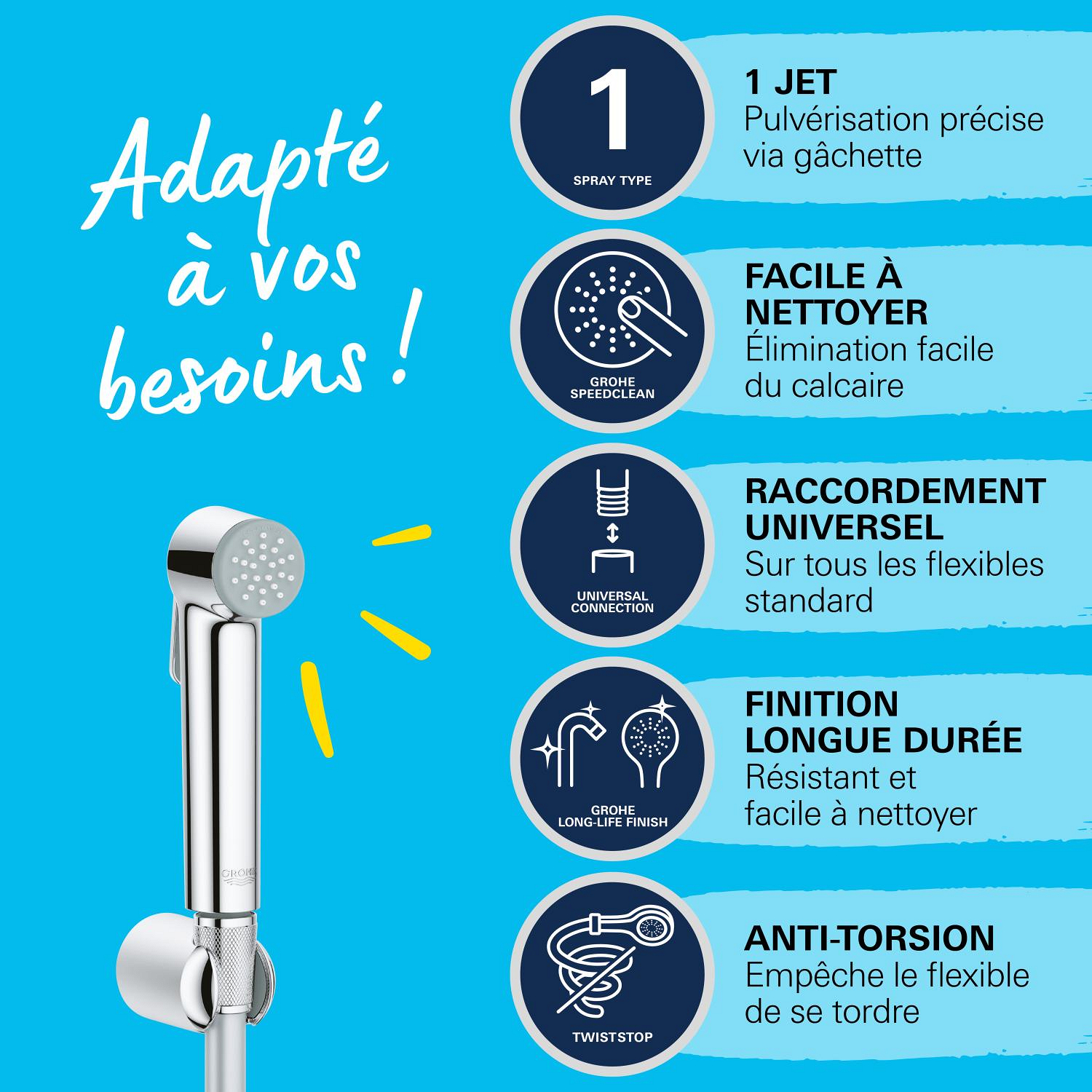 Adapté à vos besoins !

GROHE

1
SPRAY TYPE

1 JET
Pulvérisation précise via gâchette

GROHE SPEEDCLEAN

FACILE À NETTOYER
Élimination facile du calcaire

UNIVERSAL CONNECTION

RACCORDEMENT UNIVERSEL
Sur tous les flexibles standard

GROHE LONG-LIFE FINISH

FINITION LONGUE DURÉE
Résistant et facile à nettoyer

TWISTSTOP

ANTI-TORSION
Empêche le flexible de se tordre